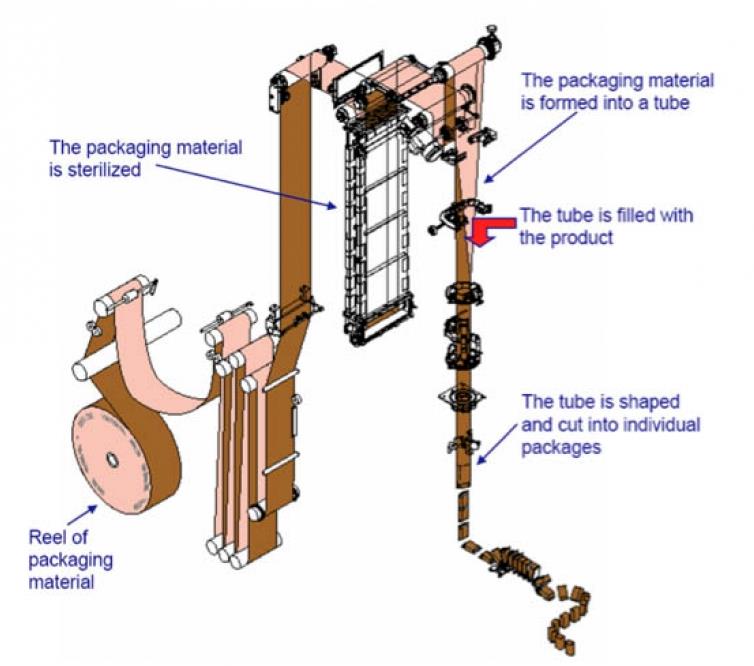 The packaging material is formed into a tube

The packaging material is sterilized

The tube is filled with the product

The tube is shaped and cut into individual packages

Reel of packaging material